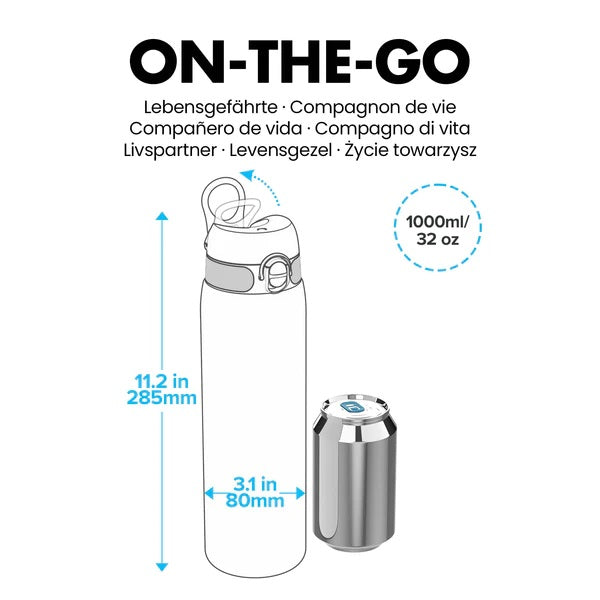 ON-THE-GO

Lebensgefährte · Compagnon de vie
Compañero de vida · Compagno di vita
Livspartner · Levensgezel · Życie towarzysz

1000ml/
32 oz

11.2 in
285mm

3.1 in
80mm